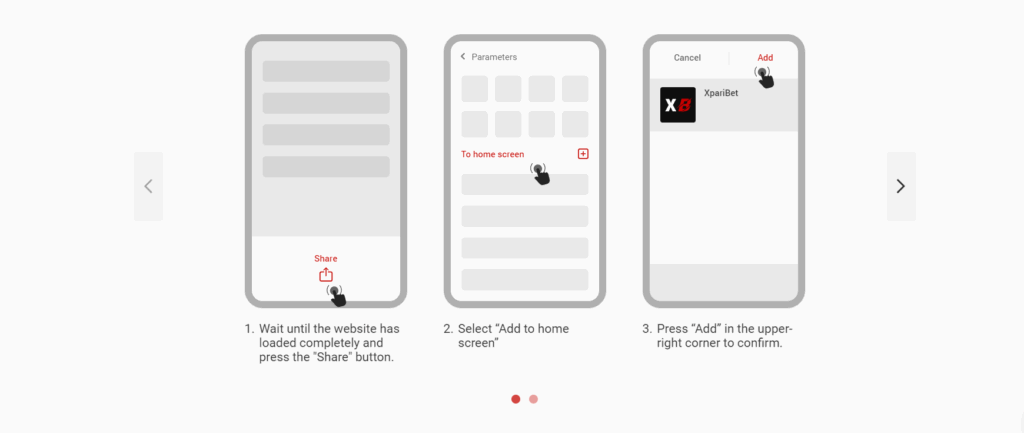 Share

1. Wait until the website has loaded completely and press the "Share" button.

Parameters

To home screen

2. Select "Add to home screen"

Cancel

Add

XB

XpariBet

3. Press "Add" in the upper-right corner to confirm.