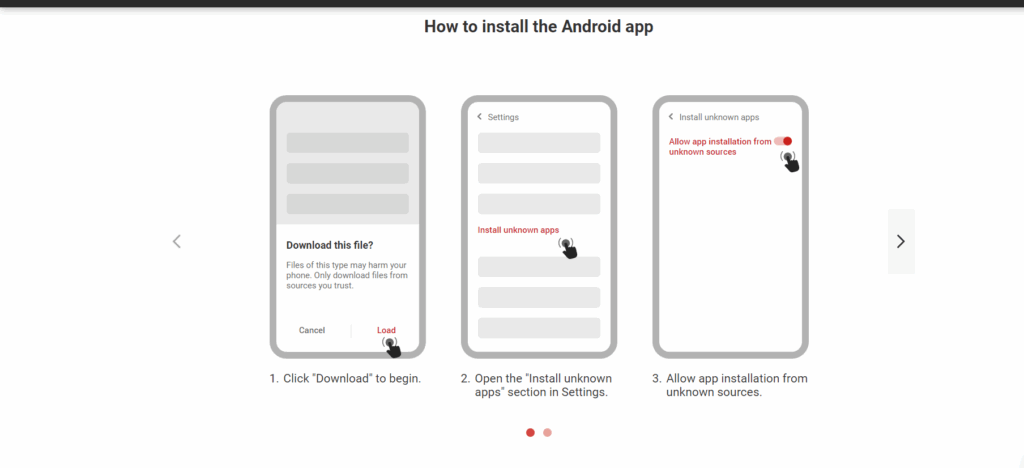 How to install the Android app

Download this file?

Files of this type may harm your phone. Only download files from sources you trust.

Cancel

Load

1. Click "Download" to begin.

Settings

Install unknown apps

2. Open the "Install unknown apps" section in Settings.

Install unknown apps

Allow app installation from unknown sources

3. Allow app installation from unknown sources.